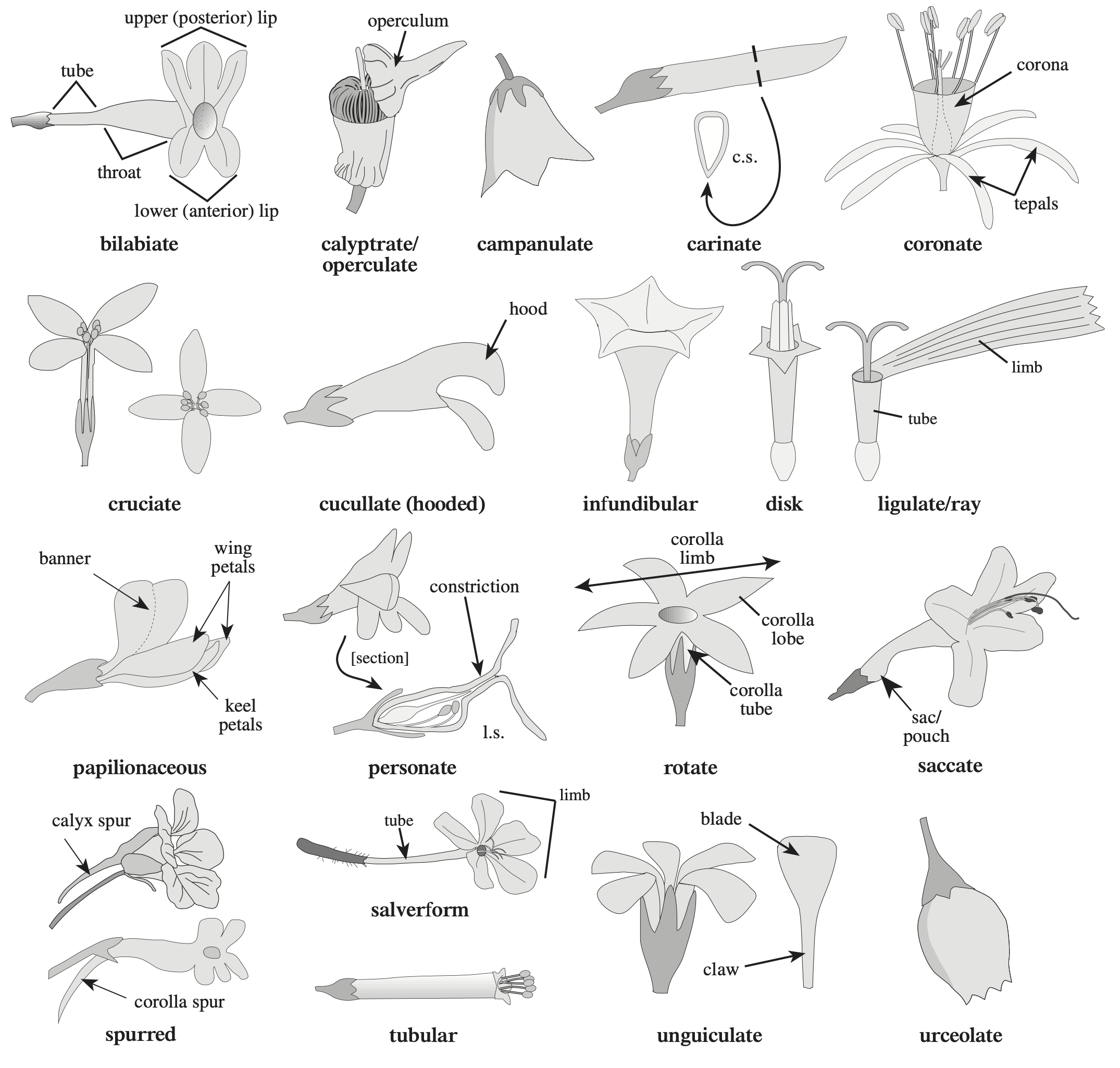 upper (posterior) lip
tube
throat
lower (anterior) lip
bilabiate

operculum
calyptrate/ operculate

campanulate

c.s.
carinate

corona
tepals
coronate

cruciate

hood
cucullate (hooded)

infundibular

disk

limb
tube
ligulate/ray

banner
wing petals
keel petals
papilionaceous

constriction
[section]
l.s.
personate

corolla limb
corolla lobe
corolla tube
rotate

sac/ pouch
saccate

calyx spur
corolla spur
spurred

limb
tube
salverform

tubular

blade
claw
unguiculate

urceolate